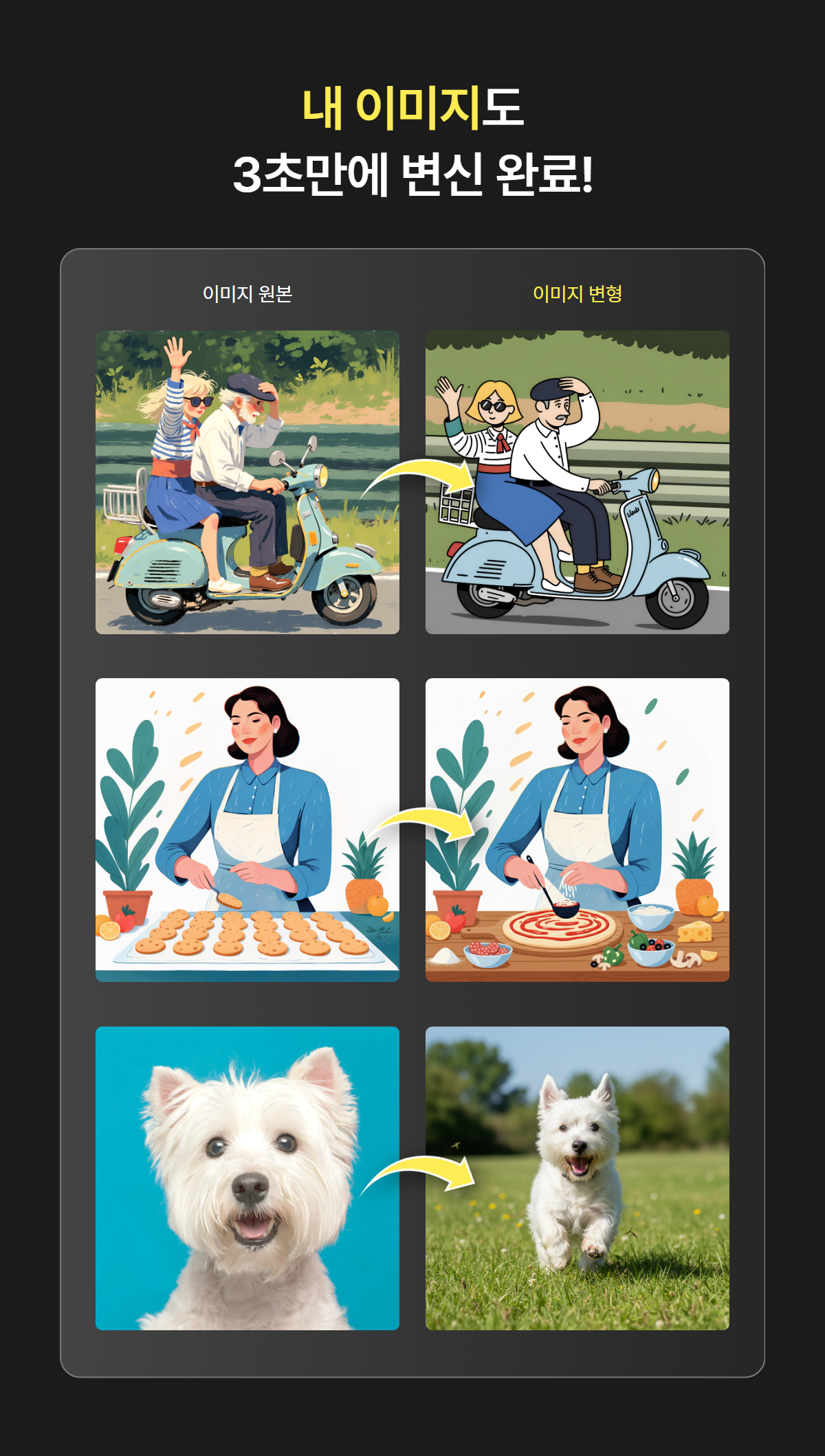 내 이미지도
3초만에 변신 완료!

이미지 원본

이미지 변형